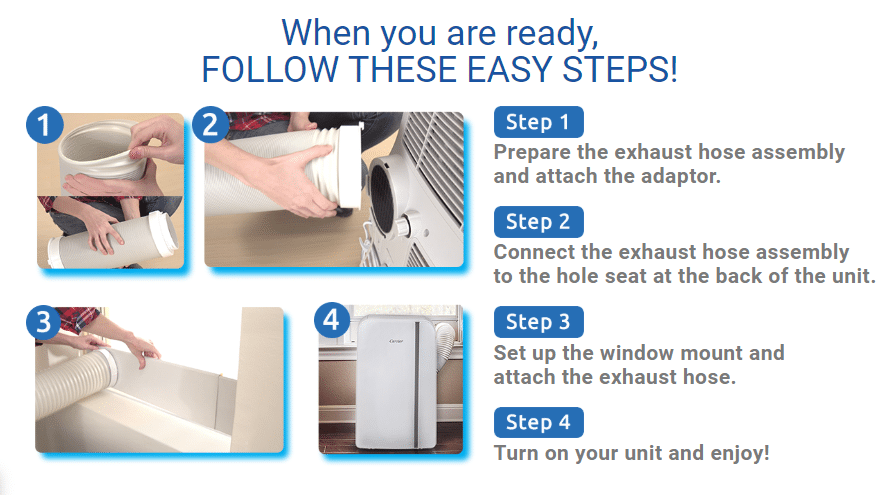 When you are ready,
FOLLOW THESE EASY STEPS!

1

2

3

4

Carrier

Step 1
Prepare the exhaust hose assembly and attach the adaptor.

Step 2
Connect the exhaust hose assembly to the hole seat at the back of the unit.

Step 3
Set up the window mount and attach the exhaust hose.

Step 4
Turn on your unit and enjoy!